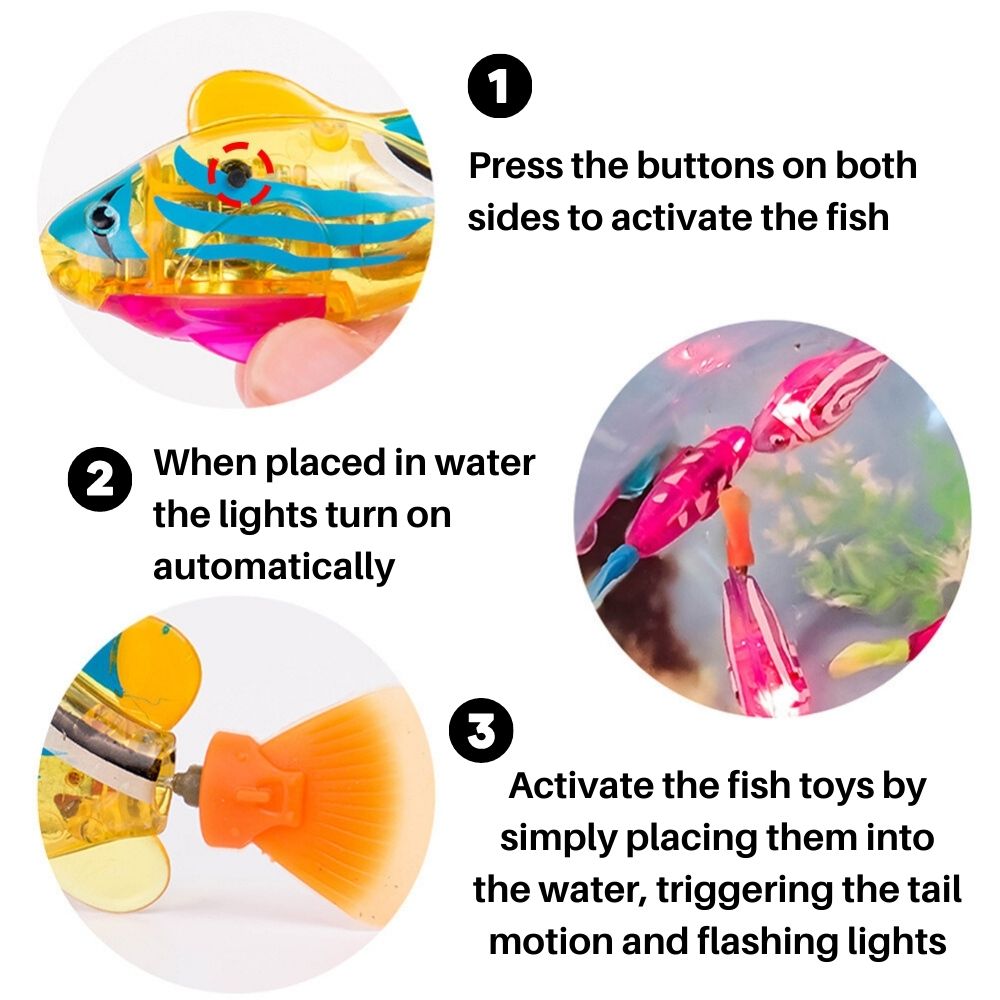 1

Press the buttons on both sides to activate the fish

2

When placed in water the lights turn on automatically

3

Activate the fish toys by simply placing them into the water, triggering the tail motion and flashing lights