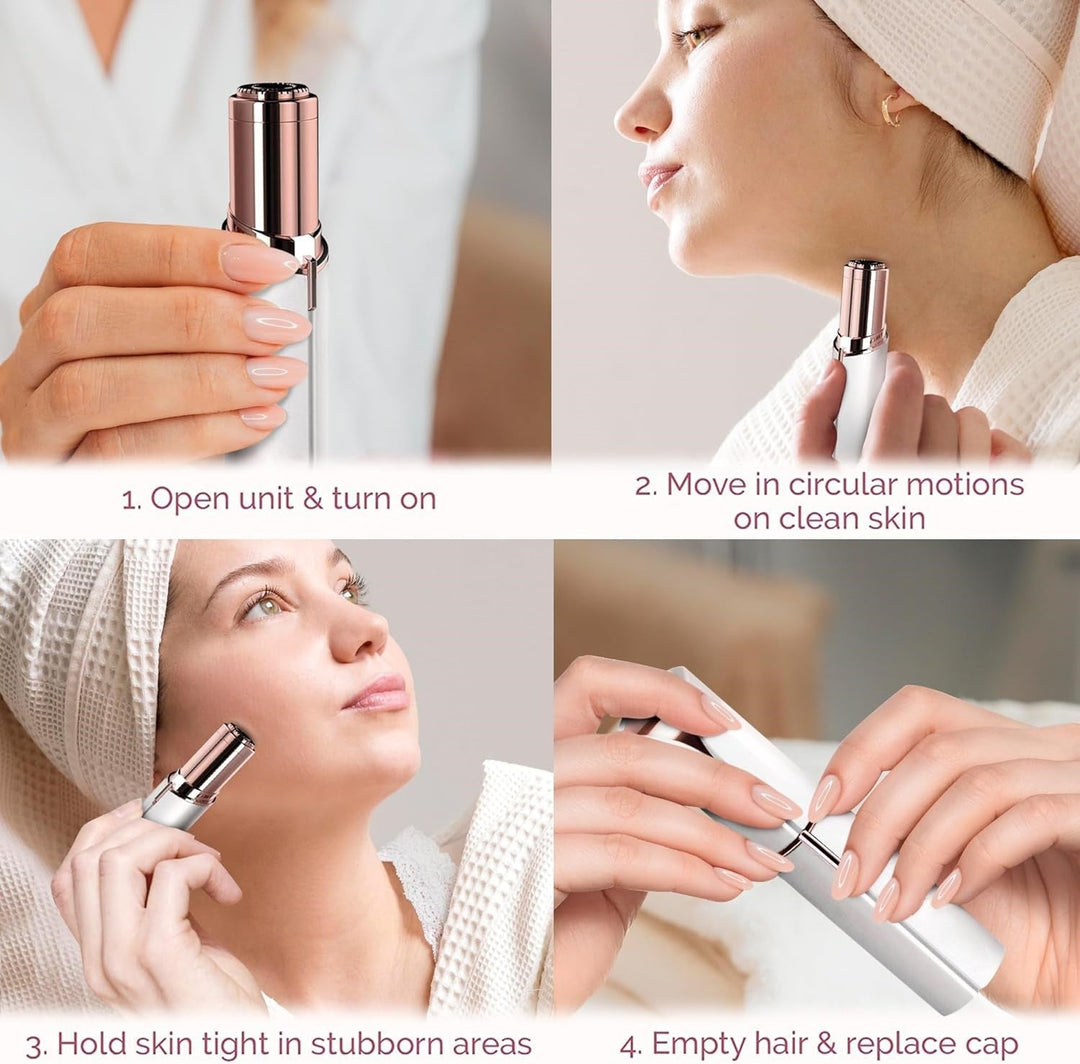 1. Open unit & turn on

2. Move in circular motions on clean skin

3. Hold skin tight in stubborn areas

4. Empty hair & replace cap