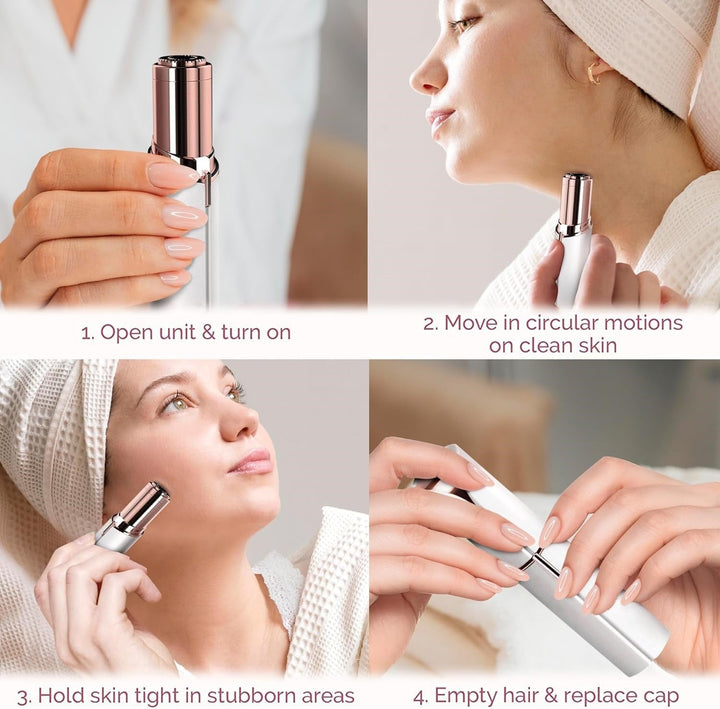 1. Open unit & turn on

2. Move in circular motions on clean skin

3. Hold skin tight in stubborn areas

4. Empty hair & replace cap