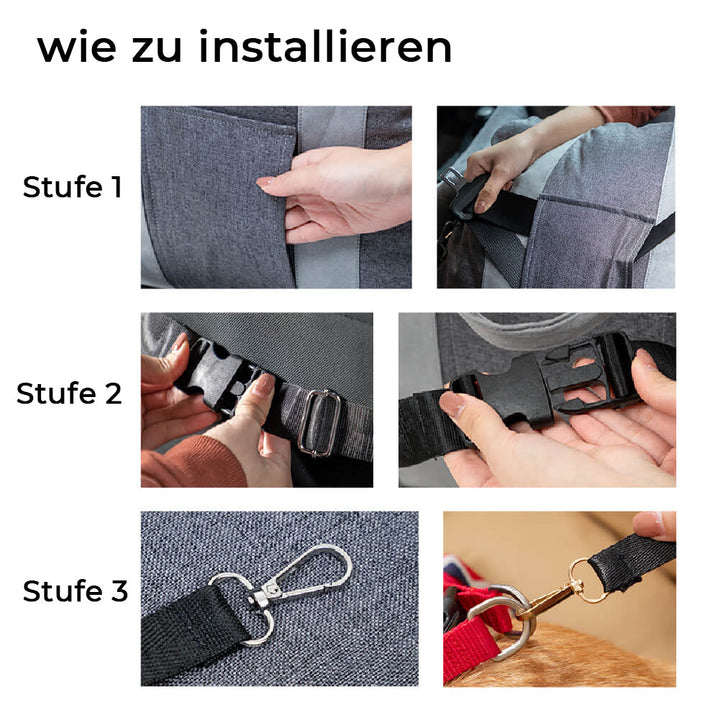 wie zu installieren

Stufe 1

Stufe 2

Stufe 3