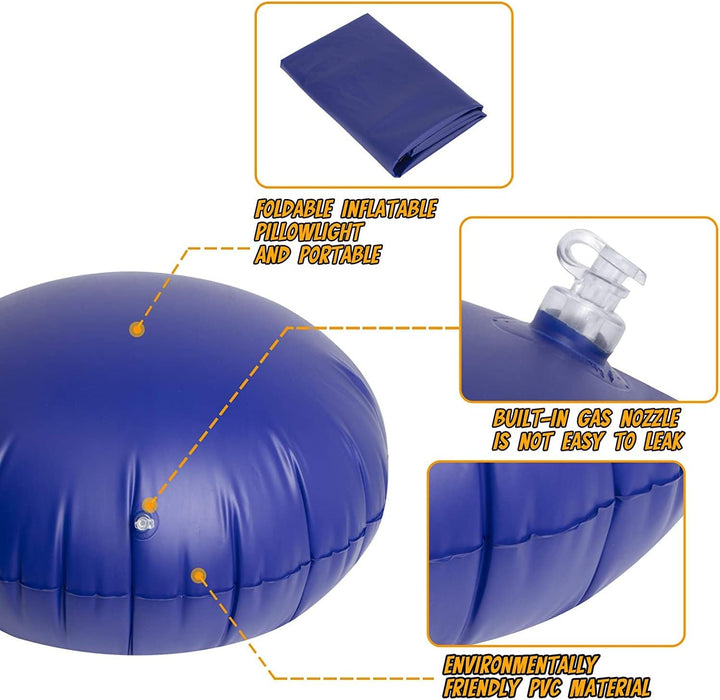 FOLDABLE INFLATABLE PILLOWLIGHT AND PORTABLE

BUILT-IN GAS NOZZLE IS NOT EASY TO LEAK

ENVIRONMENTALLY FRIENDLY PVC MATERIAL