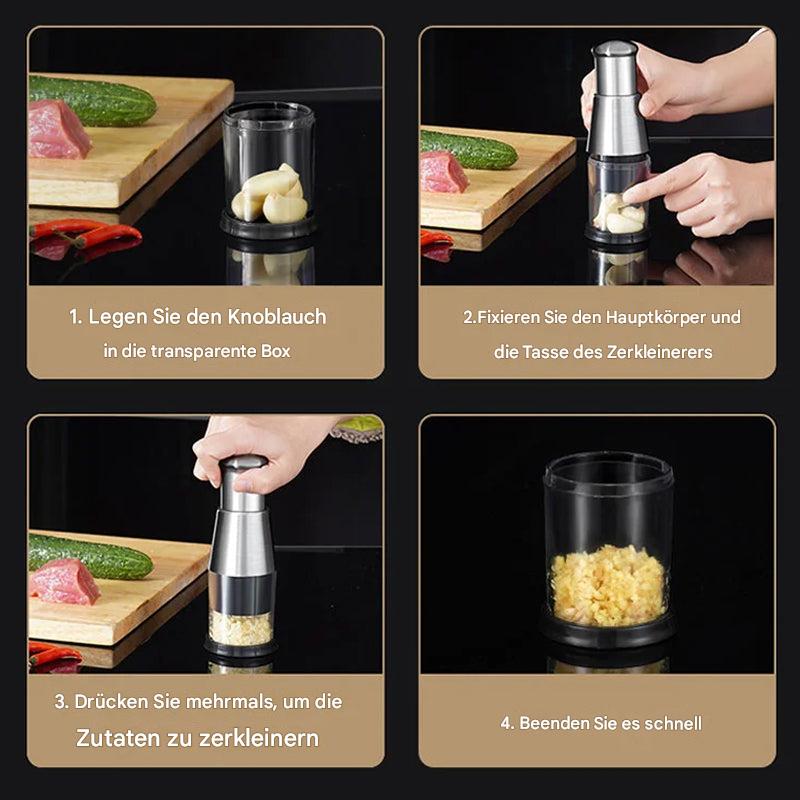 1. Legen Sie den Knoblauch in die transparente Box

2.Fixieren Sie den Hauptkörper und die Tasse des Zerkleinerers

3. Drücken Sie mehrmals, um die Zutaten zu zerkleinern

4. Beenden Sie es schnell