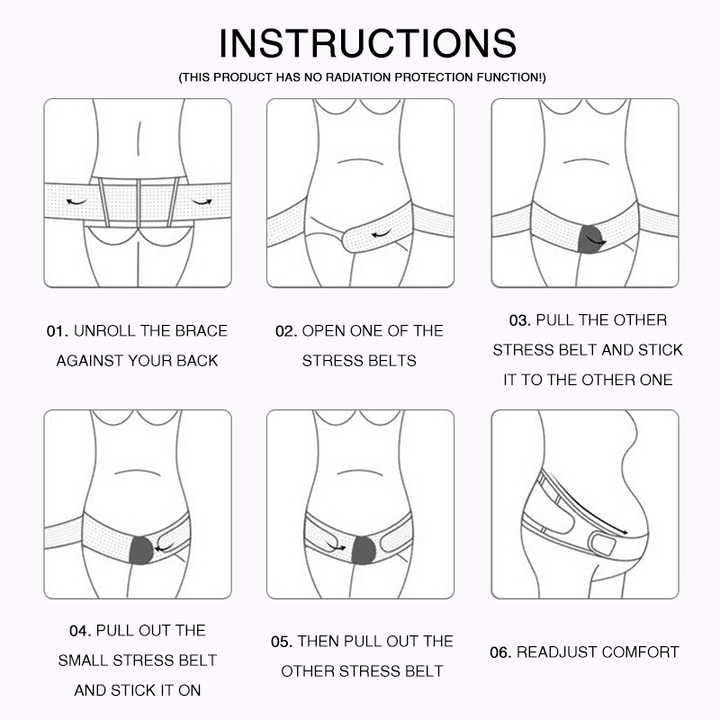 INSTRUCTIONS

(THIS PRODUCT HAS NO RADIATION PROTECTION FUNCTION!)

01. UNROLL THE BRACE AGAINST YOUR BACK

02. OPEN ONE OF THE STRESS BELTS

03. PULL THE OTHER STRESS BELT AND STICK IT TO THE OTHER ONE

04. PULL OUT THE SMALL STRESS BELT AND STICK IT ON

05. THEN PULL OUT THE OTHER STRESS BELT

06. READJUST COMFORT